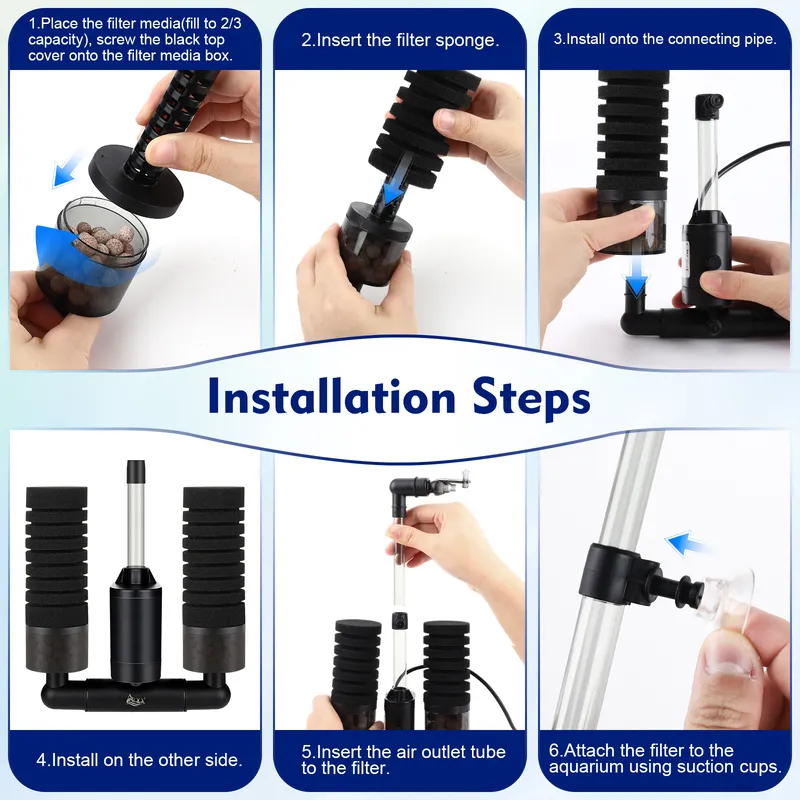 1.Place the filter media(fill to 2/3 capacity), screw the black top cover onto the filter media box.

2.Insert the filter sponge.

3.Install onto the connecting pipe.

Installation Steps

4.Install on the other side.

5.Insert the air outlet tube to the filter.

6.Attach the filter to the aquarium using suction cups.